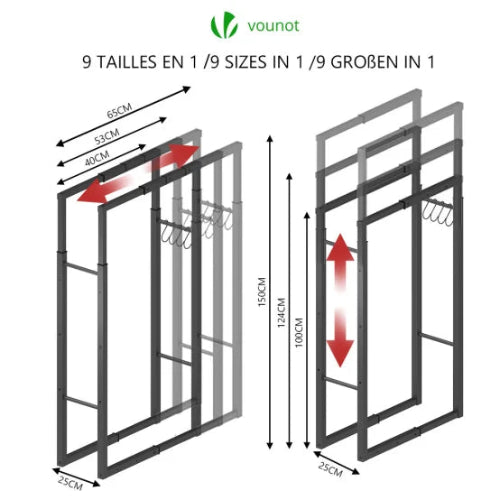 vounot

9 TAILLES EN 1 /9 SIZES IN 1 /9 GROßEN IN 1

65CM
53CM
40CM
25CM

150CM
124CM
100CM
25CM